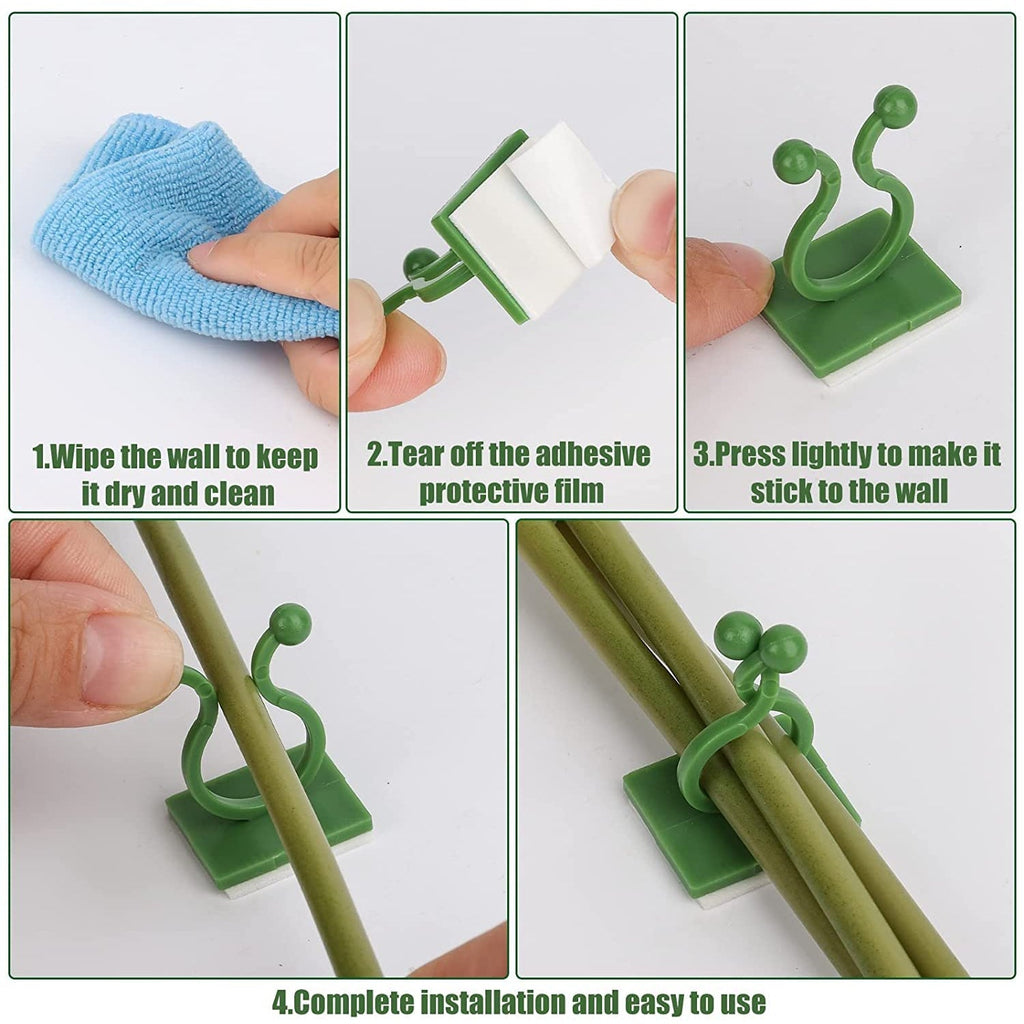 1.Wipe the wall to keep it dry and clean

2.Tear off the adhesive protective film

3.Press lightly to make it stick to the wall

4.Complete installation and easy to use